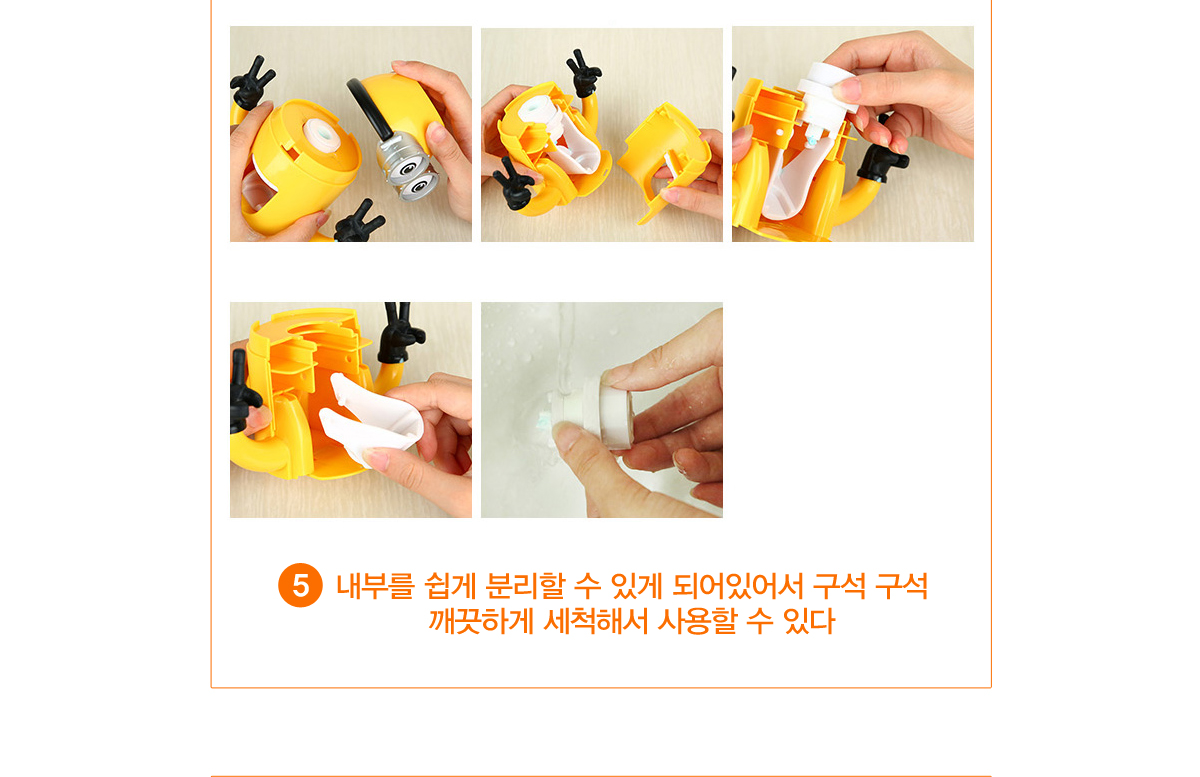 5 내부를 쉽게 분리할 수 있게 되어있어서 구석 구석 깨끗하게 세척해서 사용할 수 있다