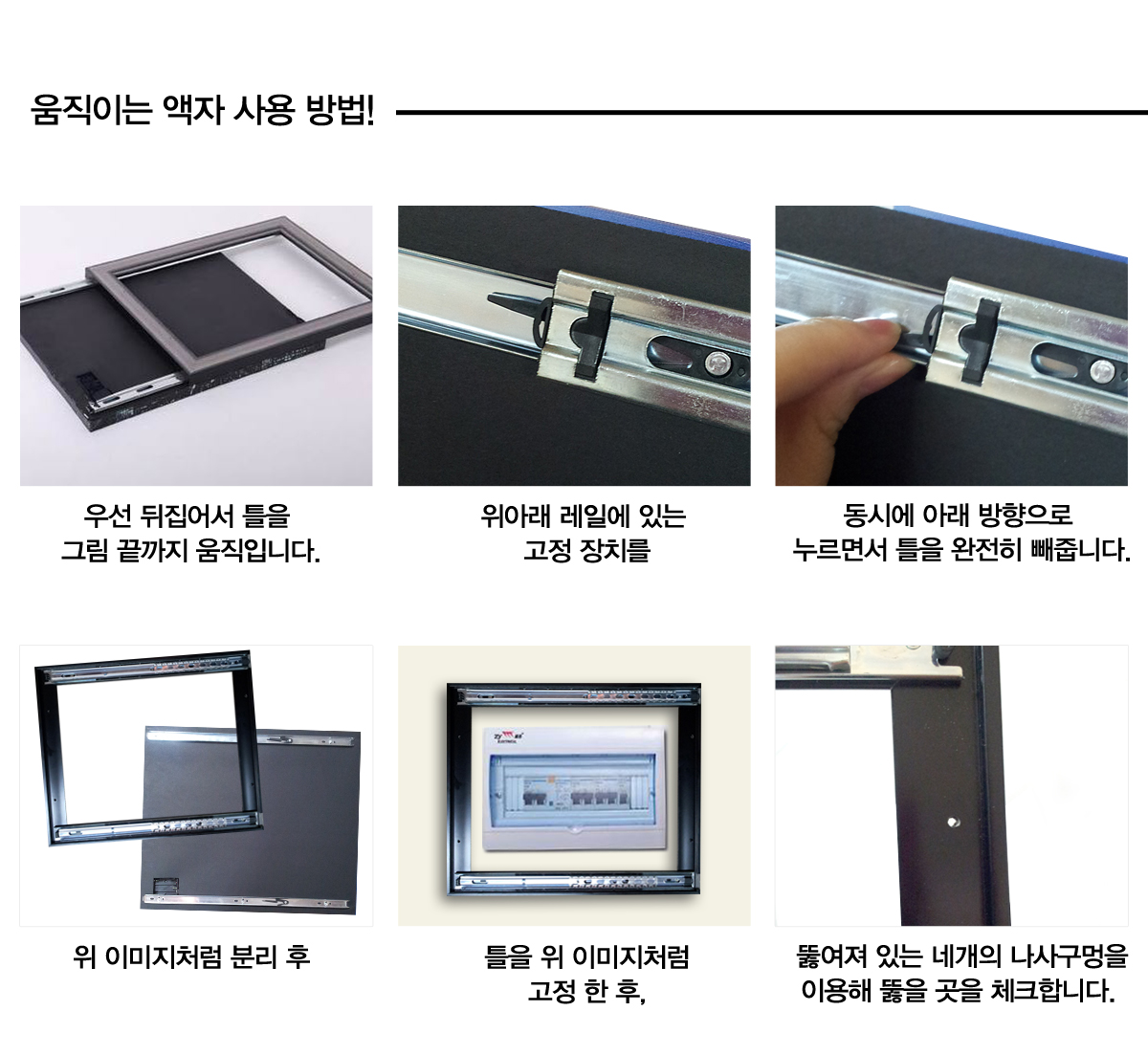 움직이는 액자 사용 방법!

우선 뒤집어서 틀을 그림 끝까지 움직입니다.

위아래 레일에 있는 고정 장치를

동시에 아래 방향으로 누르면서 틀을 완전히 빼줍니다.

위 이미지처럼 분리 후

틀을 위 이미지처럼 고정 한 후,

뚫여져 있는 네개의 나사구멍을 이용해 뚫을 곳을 체크합니다.