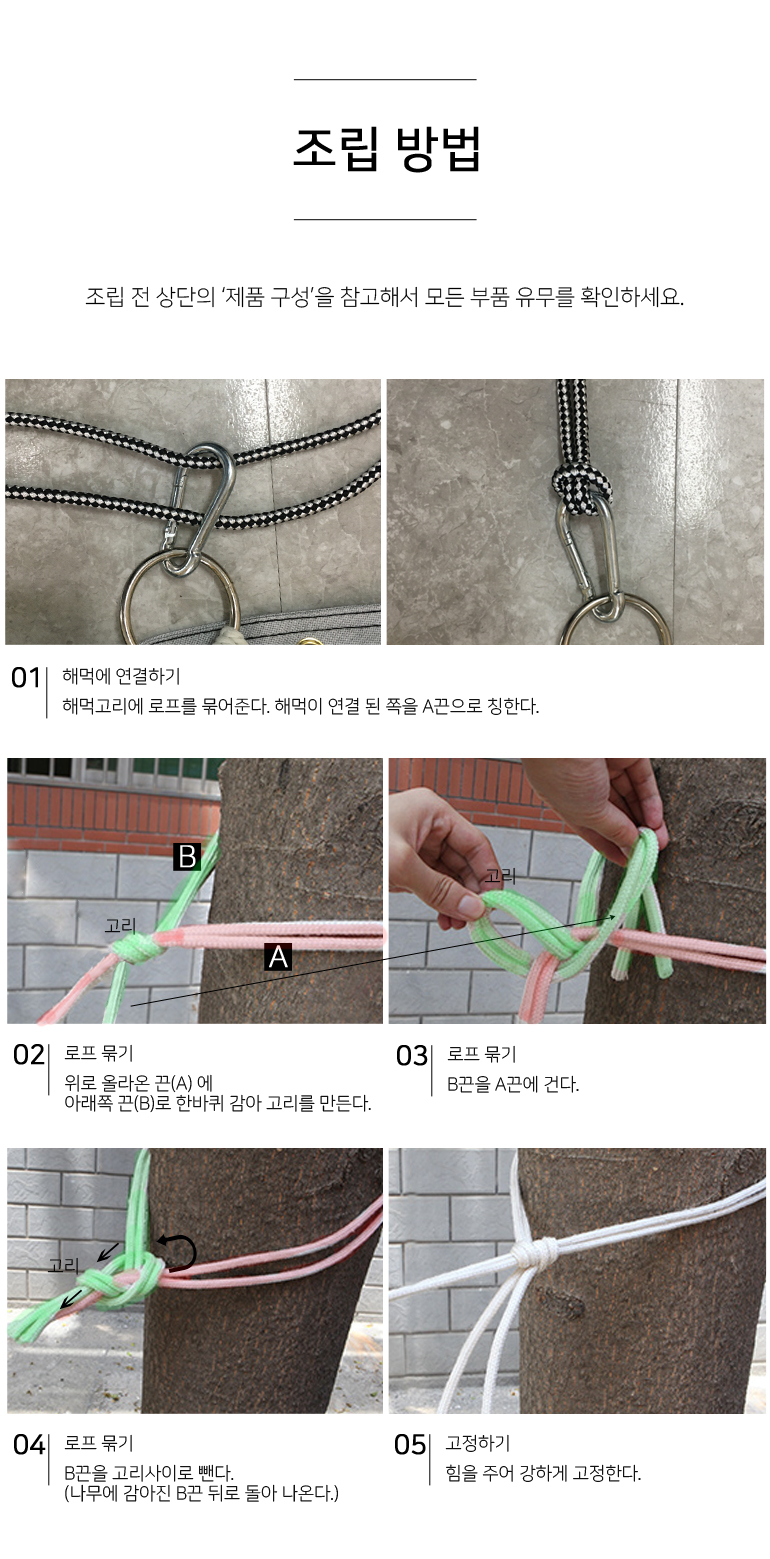 조립 방법

조립 전 상단의 '제품 구성'을 참고해서 모든 부품 유무를 확인하세요.

01 해먹에 연결하기
해먹고리에 로프를 묶어준다. 해먹이 연결 된 쪽을 A끈으로 칭한다.

B
고리
A

고리

02 로프 묶기
위로 올라온 끈(A) 에
아래쪽 끈(B)로 한바퀴 감아 고리를 만든다.

03 로프 묶기
B끈을 A끈에 건다.

고리

04 로프 묶기
B끈을 고리사이로 뺀다.
(나무에 감아진 B끈 뒤로 돌아 나온다.)

05 고정하기
힘을 주어 강하게 고정한다.