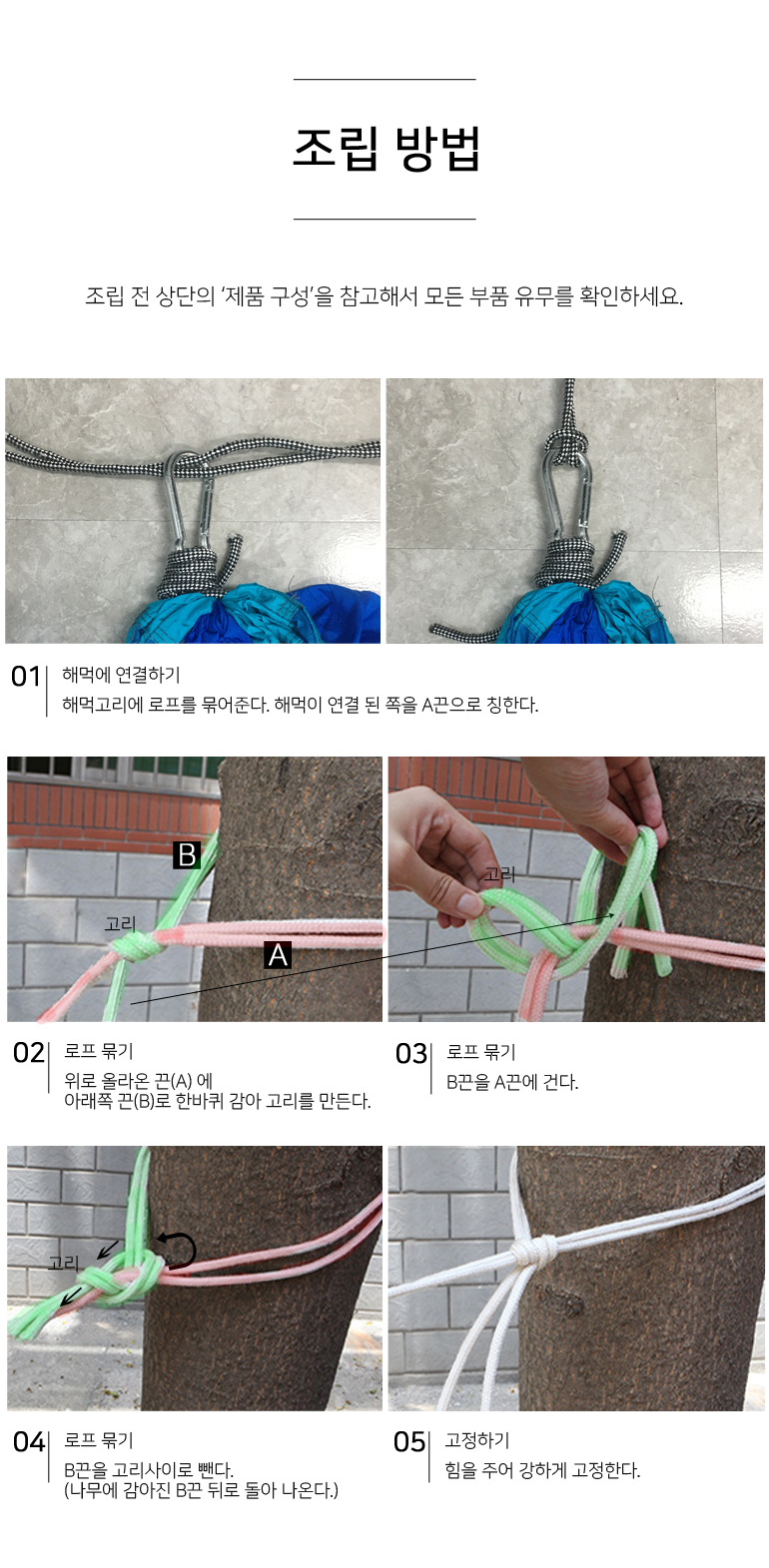 조립 방법

조립 전 상단의 '제품 구성'을 참고해서 모든 부품 유무를 확인하세요.

01 해먹에 연결하기
해먹고리에 로프를 묶어준다. 해먹이 연결 된 쪽을 A끈으로 칭한다.

B
고리
A

고리

02 로프 묶기
위로 올라온 끈(A) 에
아래쪽 끈(B)로 한바퀴 감아 고리를 만든다.

03 로프 묶기
B끈을 A끈에 건다.

고리

04 로프 묶기
B끈을 고리사이로 뺀다.
(나무에 감아진 B끈 뒤로 돌아 나온다.)

05 고정하기
힘을 주어 강하게 고정한다.